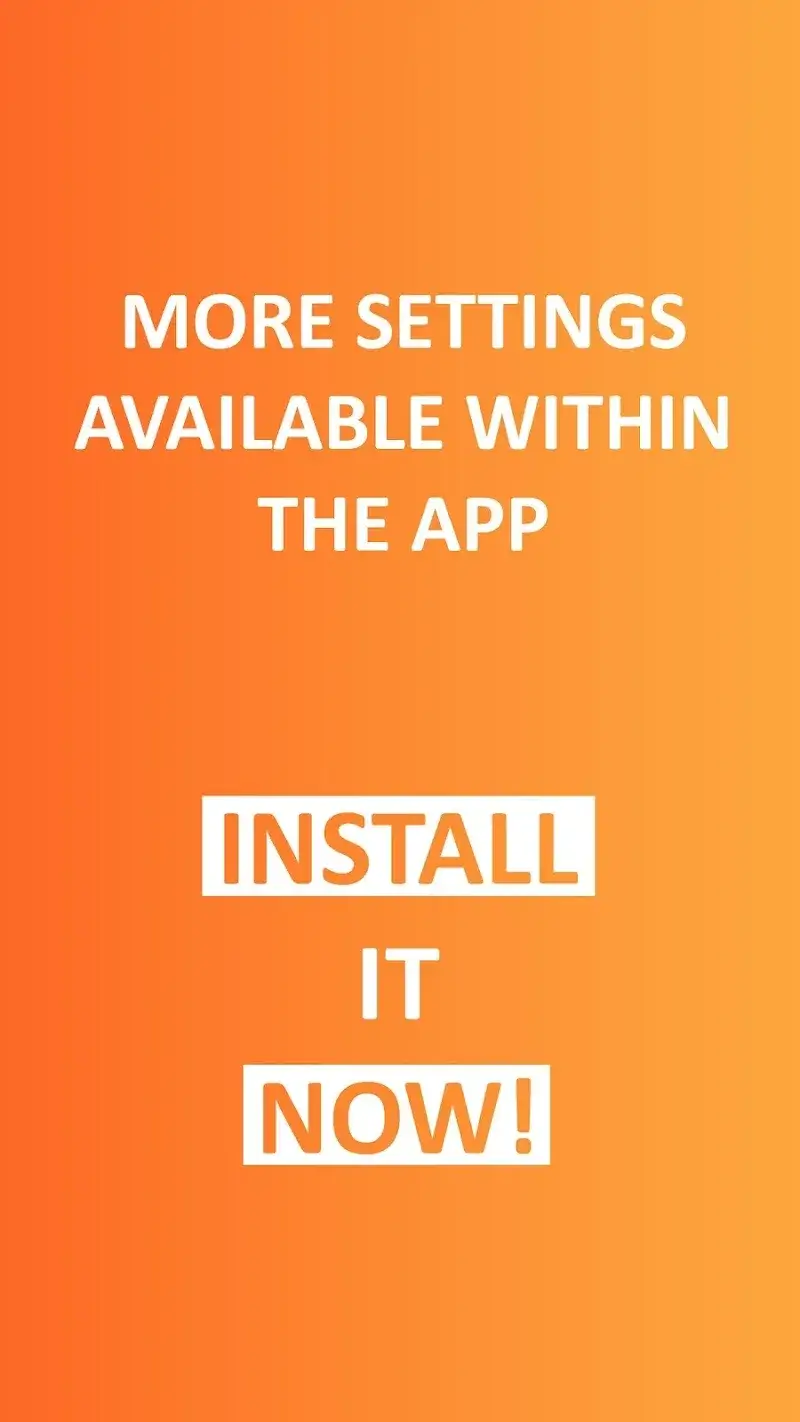 MORE SETTINGS AVAILABLE WITHIN THE APP

INSTALL
IT
NOW!